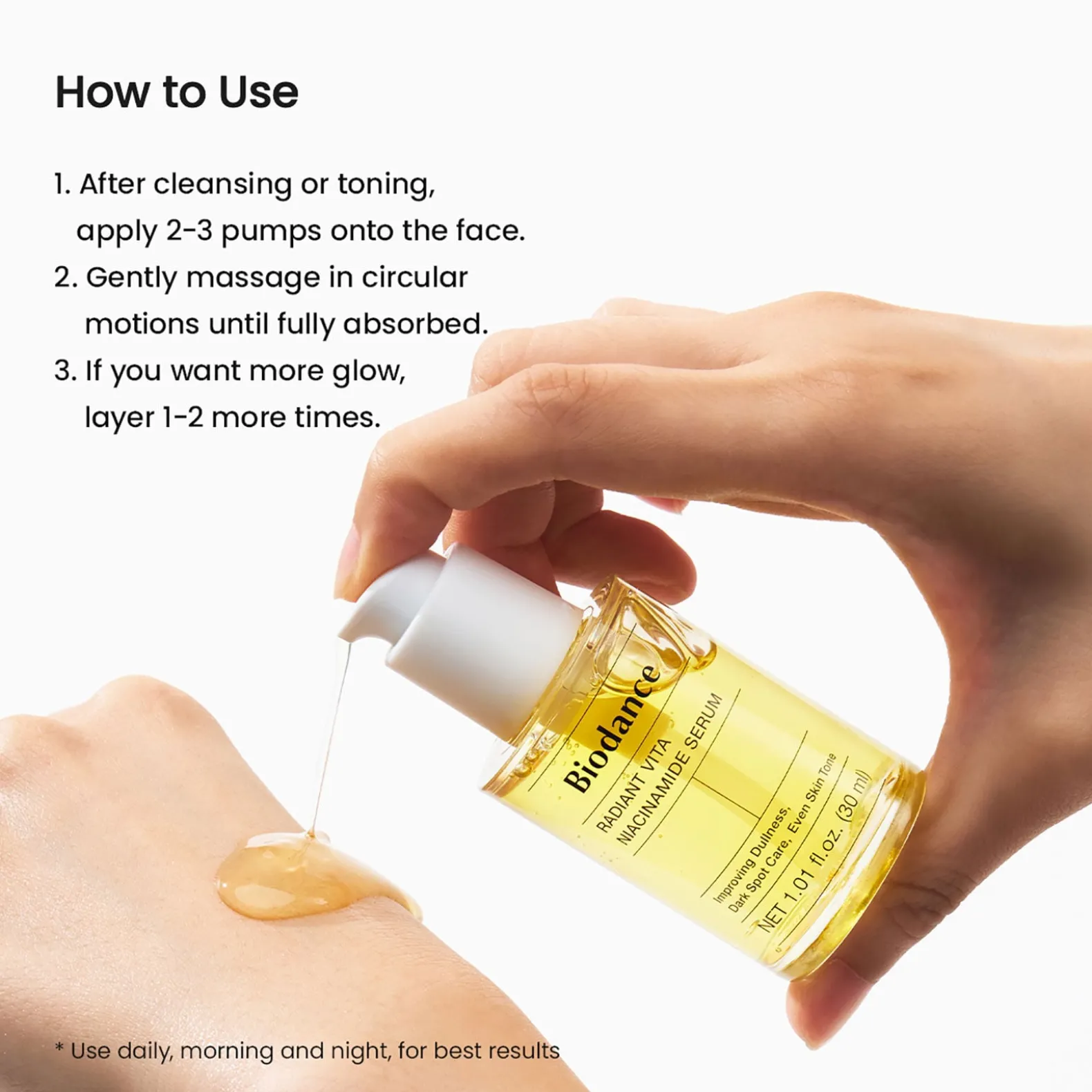 How to Use

1. After cleansing or toning, apply 2-3 pumps onto the face.
2. Gently massage in circular motions until fully absorbed.
3. If you want more glow, layer 1-2 more times.

Biodance
RADIANT VITA NIACINAMIDE SERUM
Improving Dullness, Dark Spot Care, Even Skin Tone
NET 1.01 fl.oz. (30 ml)

* Use daily, morning and night, for best results